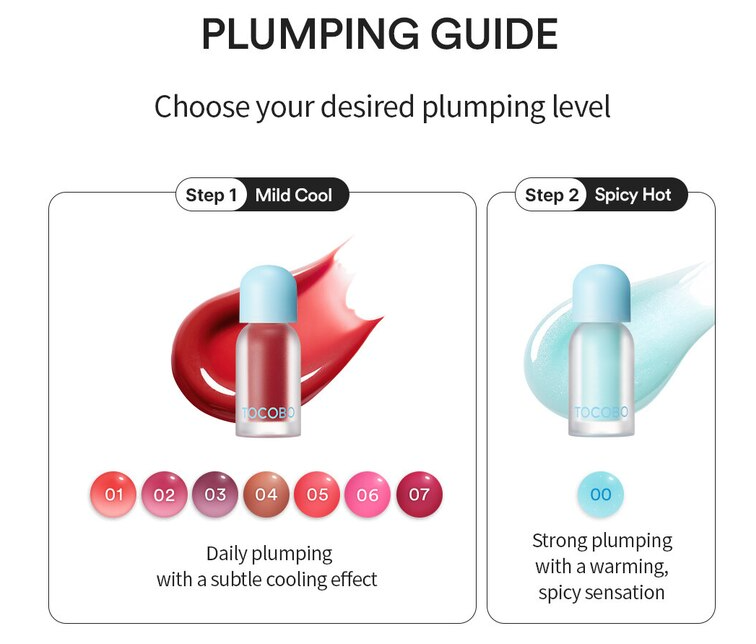 PLUMPING GUIDE

Choose your desired plumping level

Step 1 Mild Cool

TOCOBO

01 02 03 04 05 06 07

Daily plumping
with a subtle cooling effect

Step 2 Spicy Hot

TOCOBO

00

Strong plumping
with a warming,
spicy sensation